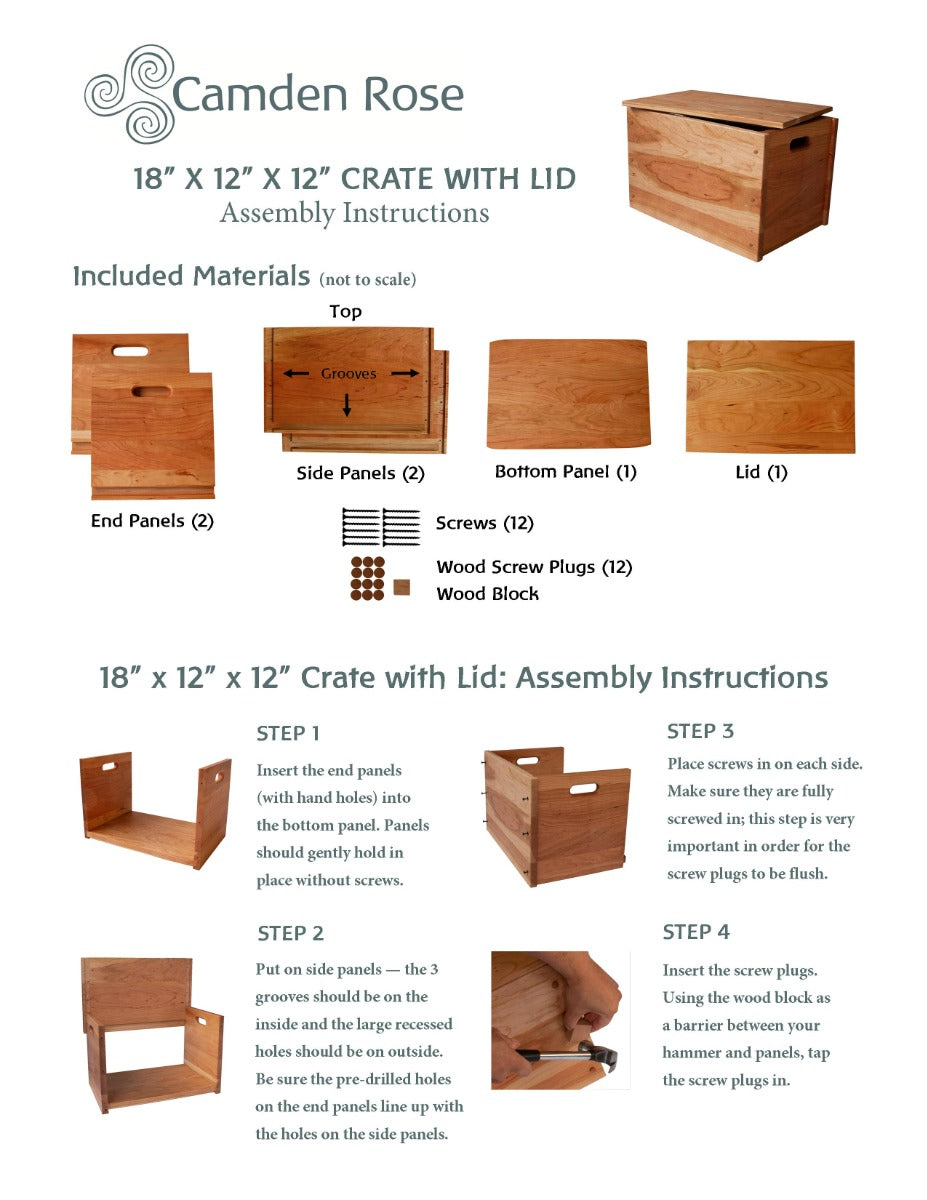 Camden Rose

18" X 12" X 12" CRATE WITH LID
Assembly Instructions

Included Materials (not to scale)

Top

Grooves

End Panels (2)

Side Panels (2)

Bottom Panel (1)

Lid (1)

Screws (12)

Wood Screw Plugs (12)

Wood Block

18" x 12" x 12" Crate with Lid: Assembly Instructions

STEP 1

Insert the end panels (with hand holes) into the bottom panel. Panels should gently hold in place without screws.

STEP 2

Put on side panels — the 3 grooves should be on the inside and the large recessed holes should be on outside. Be sure the pre-drilled holes on the end panels line up with the holes on the side panels.

STEP 3

Place screws in on each side. Make sure they are fully screwed in; this step is very important in order for the screw plugs to be flush.

STEP 4

Insert the screw plugs. Using the wood block as a barrier between your hammer and panels, tap the screw plugs in.