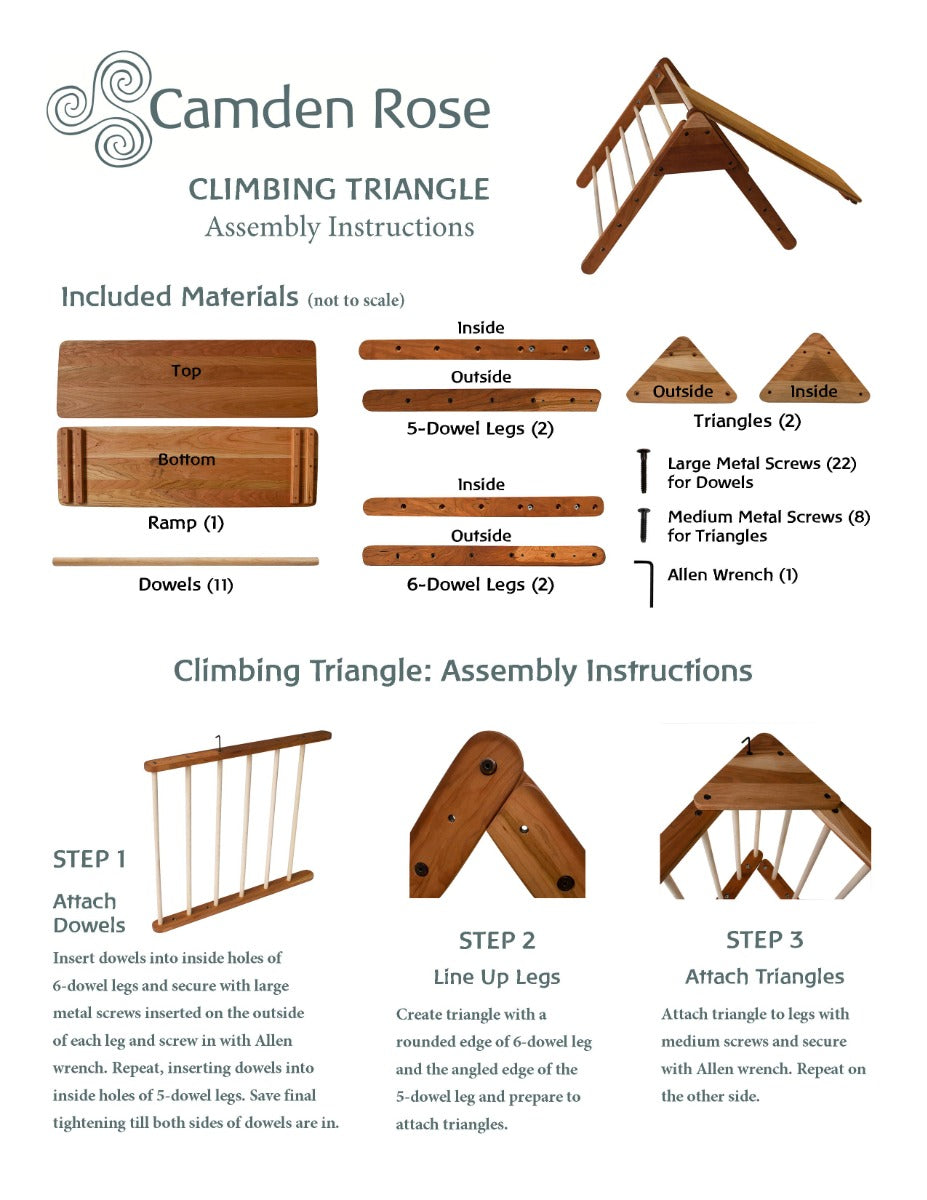 Camden Rose

CLIMBING TRIANGLE
Assembly Instructions

Included Materials (not to scale)

Top

Bottom

Ramp (1)

Dowels (11)

Inside

Outside

5-Dowel Legs (2)

Inside

Outside

6-Dowel Legs (2)

Outside

Inside

Triangles (2)

Large Metal Screws (22) for Dowels

Medium Metal Screws (8) for Triangles

Allen Wrench (1)

Climbing Triangle: Assembly Instructions

STEP 1

Attach Dowels

Insert dowels into inside holes of 6-dowel legs and secure with large metal screws inserted on the outside of each leg and screw in with Allen wrench. Repeat, inserting dowels into inside holes of 5-dowel legs. Save final tightening till both sides of dowels are in.

STEP 2

Line Up Legs

Create triangle with a rounded edge of 6-dowel leg and the angled edge of the 5-dowel leg and prepare to attach triangles.

STEP 3

Attach Triangles

Attach triangle to legs with medium screws and secure with Allen wrench. Repeat on the other side.