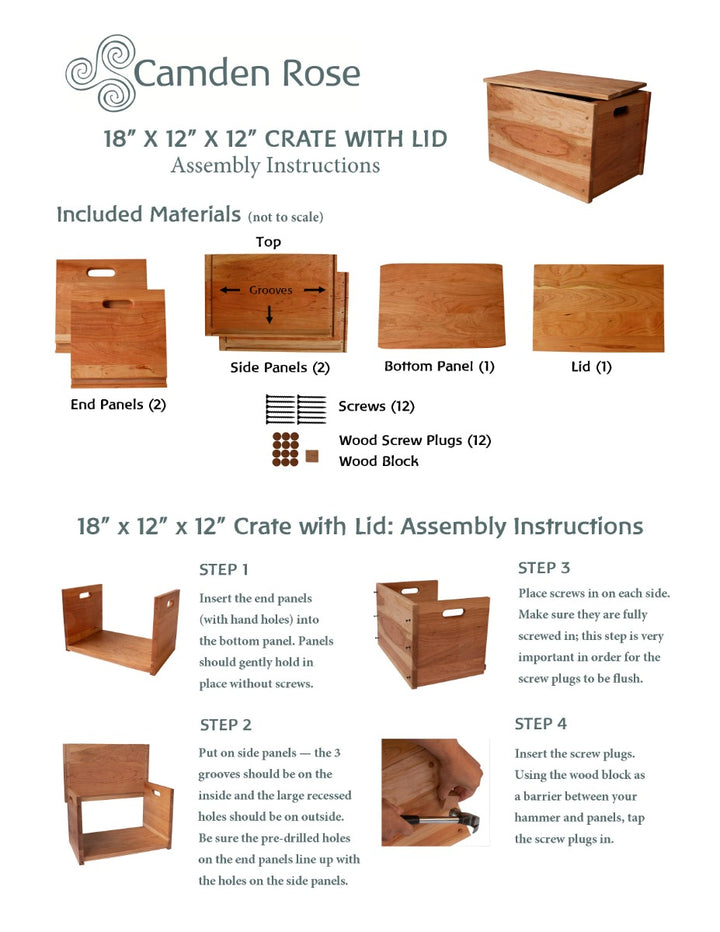 Camden Rose

18" X 12" X 12" CRATE WITH LID
Assembly Instructions

Included Materials (not to scale)

Top

Grooves

End Panels (2)

Side Panels (2)

Bottom Panel (1)

Lid (1)

Screws (12)

Wood Screw Plugs (12)
Wood Block

18" x 12" x 12" Crate with Lid: Assembly Instructions

STEP 1

Insert the end panels (with hand holes) into the bottom panel. Panels should gently hold in place without screws.

STEP 2

Put on side panels — the 3 grooves should be on the inside and the large recessed holes should be on outside. Be sure the pre-drilled holes on the end panels line up with the holes on the side panels.

STEP 3

Place screws in on each side. Make sure they are fully screwed in; this step is very important in order for the screw plugs to be flush.

STEP 4

Insert the screw plugs. Using the wood block as a barrier between your hammer and panels, tap the screw plugs in.